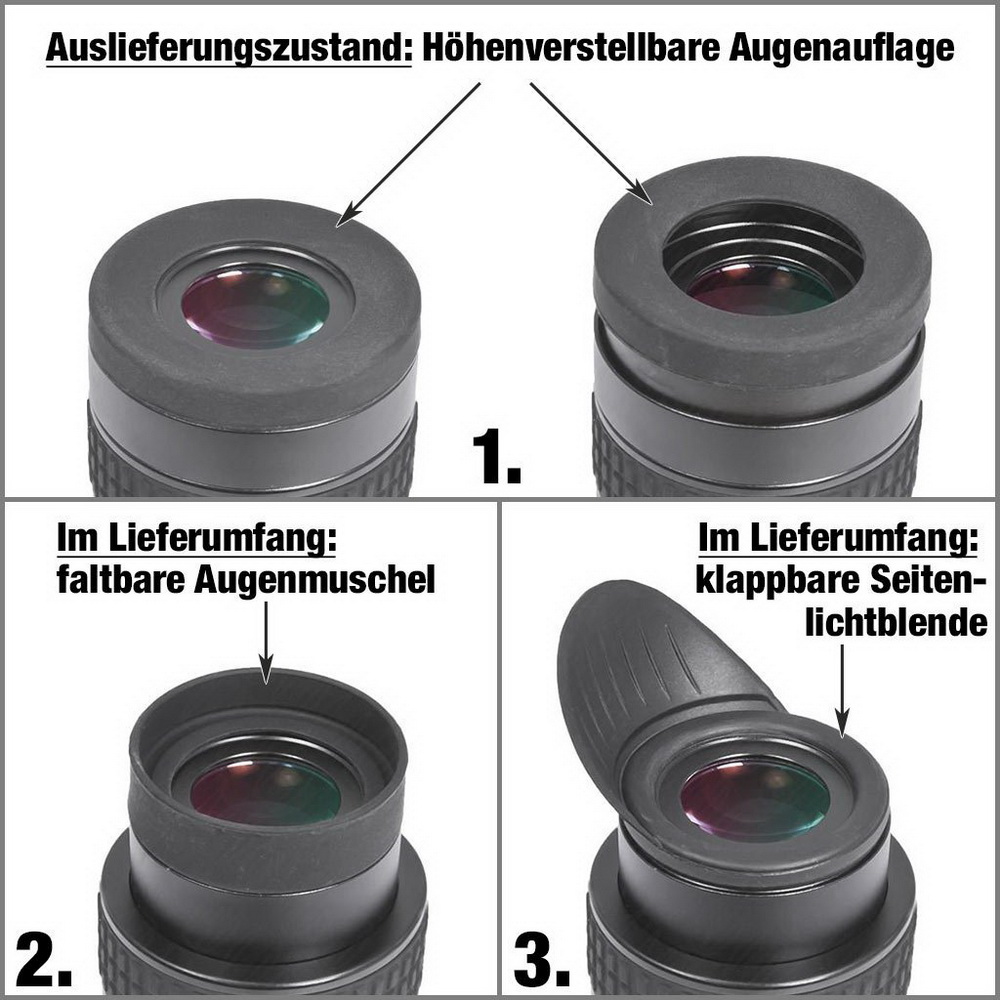 Auslieferungszustand: Höhenverstellbare Augenauflage

1.

Im Lieferumfang:
faltbare Augenmuschel

2.

Im Lieferumfang:
klappbare Seitenlichtblende

3.